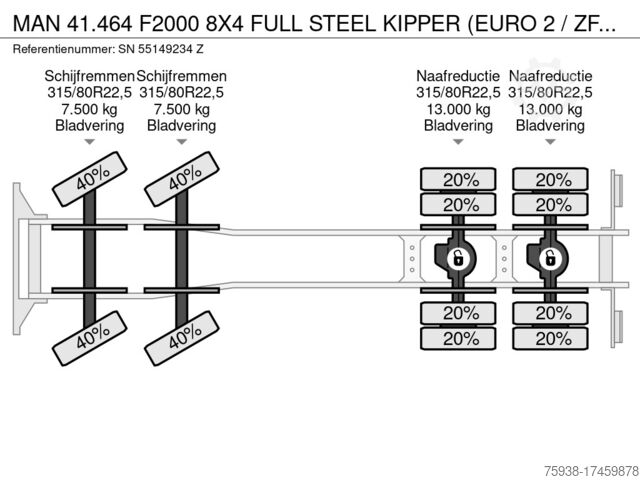 MAN 41.464 F2000 8X4 FULL STEEL KIPPER (EURO 2 / ZF...

Referentienummer: SN 55149234 Z

Schijfremmen
315/80R22,5
7.500 kg
Bladvering

Schijfremmen
315/80R22,5
7.500 kg
Bladvering

Naafreductie
315/80R22,5
13.000 kg
Bladvering

Naafreductie
315/80R22,5
13.000 kg
Bladvering

40%

40%

20%

20%

20%

20%

40%

40%

20%

20%

20%

20%

75938-17459878