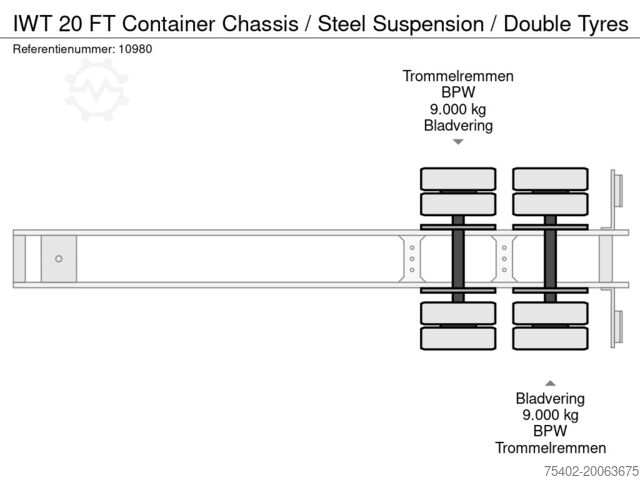 IWT 20 FT Container Chassis / Steel Suspension / Double Tyres

Referentienummer: 10980

Trommelremmen
BPW
9.000 kg
Bladvering

Bladvering
9.000 kg
BPW
Trommelremmen

75402-20063675