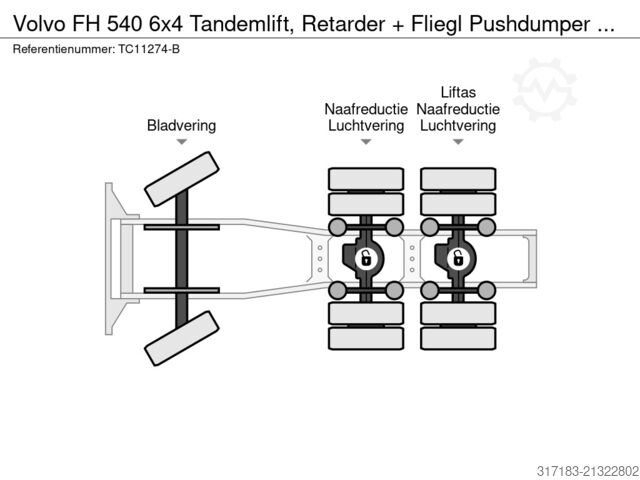 Volvo FH 540 6x4 Tandemlift, Retarder + Fliegl Pushdumper ...
Referentienummer: TC11274-B

Bladvering

Naafreductie
Luchtvering

Liftas
Naafreductie
Luchtvering

317183-21322802