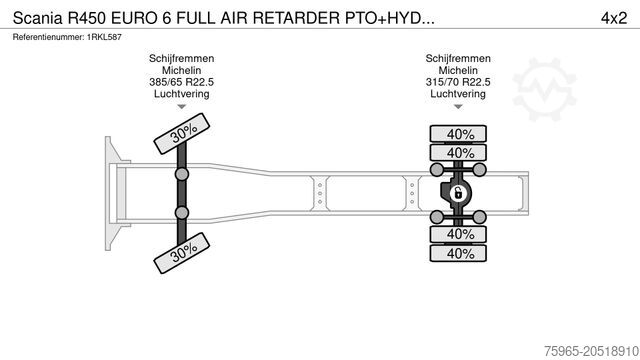 Scania R450 EURO 6 FULL AIR RETARDER PTO+HYD...

4x2

Referentienummer: 1RKL587

Schijfremmen
Michelin
385/65 R22.5
Luchtvering

Schijfremmen
Michelin
315/70 R22.5
Luchtvering

30%

30%

40%

40%

40%

40%

75965-20518910