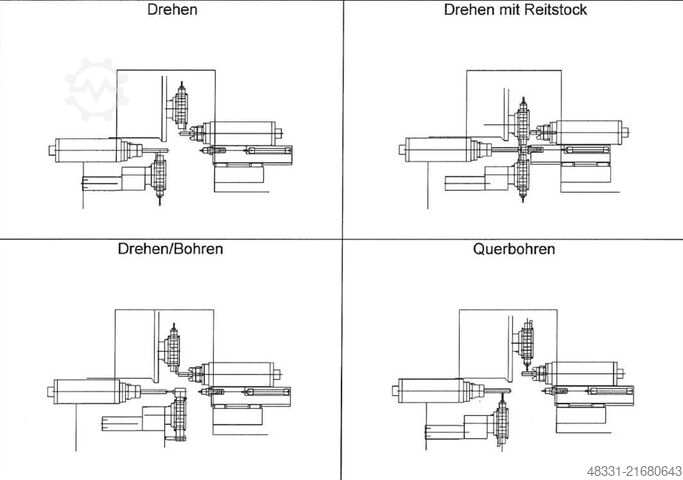 Drehen

Drehen mit Reitstock

Drehen/Bohren

Querbohren

48331-21680643