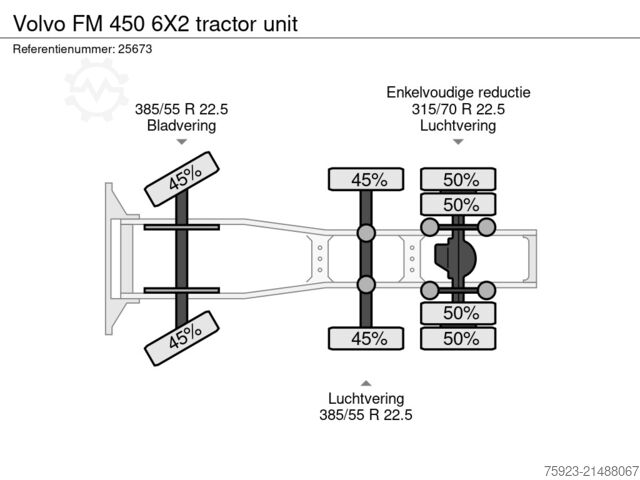 Volvo FM 450 6X2 tractor unit

Referentienummer: 25673

385/55 R 22.5
Bladvering

Enkelvoudige reductie
315/70 R 22.5
Luchtvering

45%

45%

50%

50%

50%

50%

45%

45%

Luchtvering
385/55 R 22.5

75923-21488067