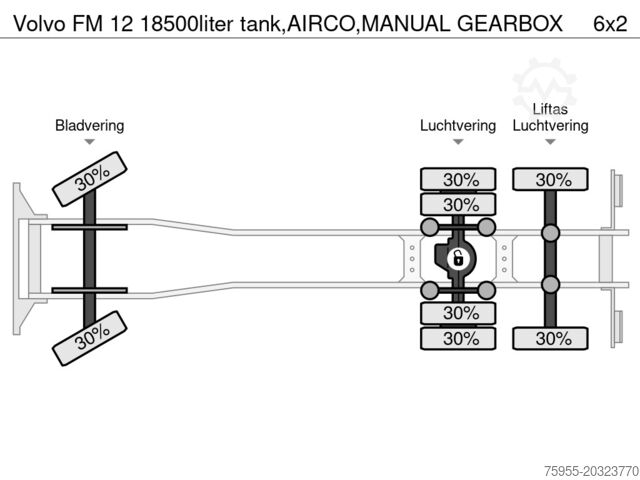 Volvo FM 12 18500liter tank,AIRCO,MANUAL GEARBOX 6x2

Bladvering

Luchtvering

Liftas
Luchtvering

30%

30%

30%

30%

30%

30%

30%

30%

75955-20323770