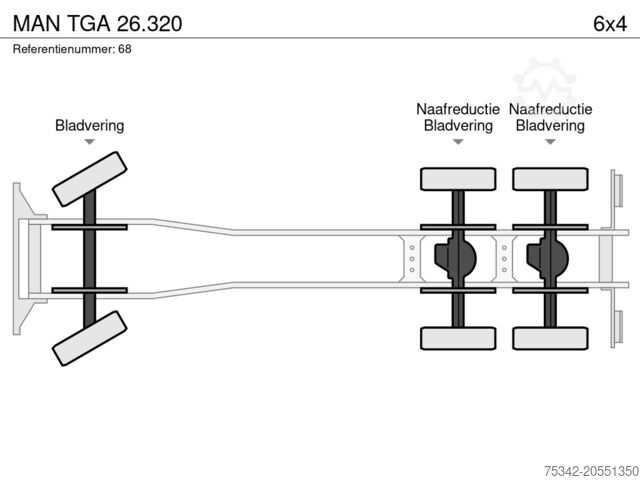 MAN TGA 26.320

6x4

Referentienummer: 68

Bladvering

Naafreductie
Bladvering

Naafreductie
Bladvering

75342-20551350