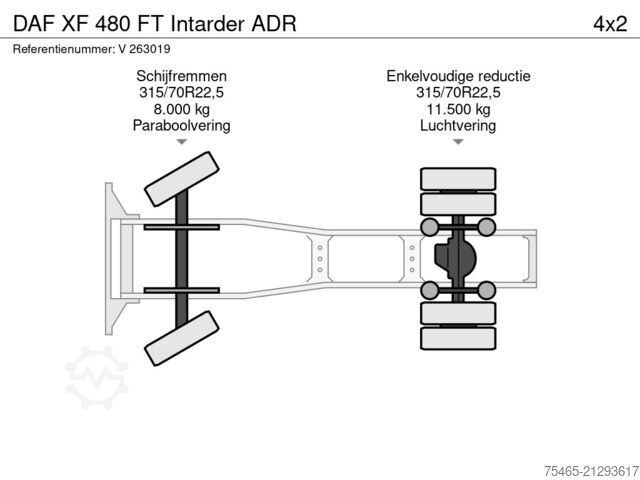 DAF XF 480 FT Intarder ADR

4x2

Referentienummer: V 263019

Schijfremmen
315/70R22,5
8.000 kg
Paraboolvering

Enkelvoudige reductie
315/70R22,5
11.500 kg
Luchtvering

75465-21293617