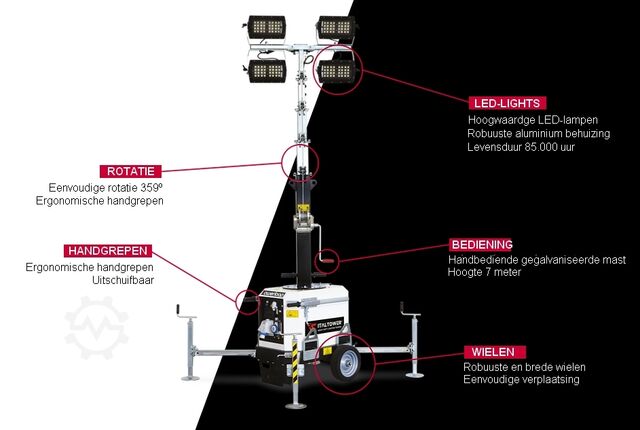 LED-LIGHTS
Hoogwaardge LED-lampen
Robuuste aluminium behuizing
Levensduur 85.000 uur

ROTATIE
Eenvoudige rotatie 359º
Ergonomische handgrepen

HANDGREPEN
Ergonomische handgrepen
Uitschuifbaar

BEDIENING
Handbediende gegalvaniseerde mast
Hoogte 7 meter

WIELEN
Robuuste en brede wielen
Eenvoudige verplaatsing

ITALTOWER