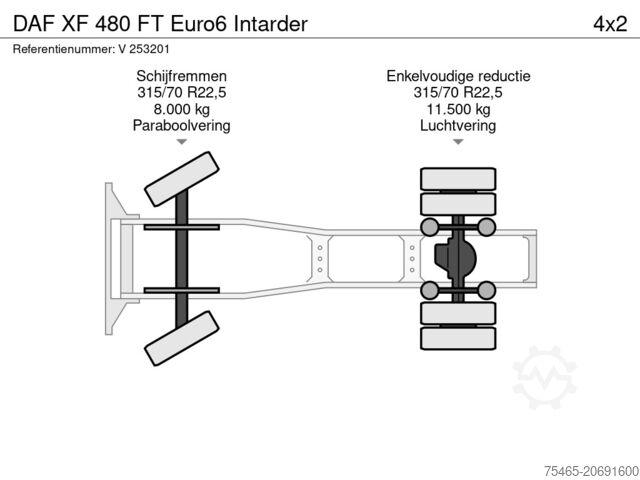 DAF XF 480 FT Euro6 Intarder

4x2

Referentienummer: V 253201

Schijfremmen
315/70 R22,5
8.000 kg
Paraboolvering

Enkelvoudige reductie
315/70 R22,5
11.500 kg
Luchtvering

75465-20691600