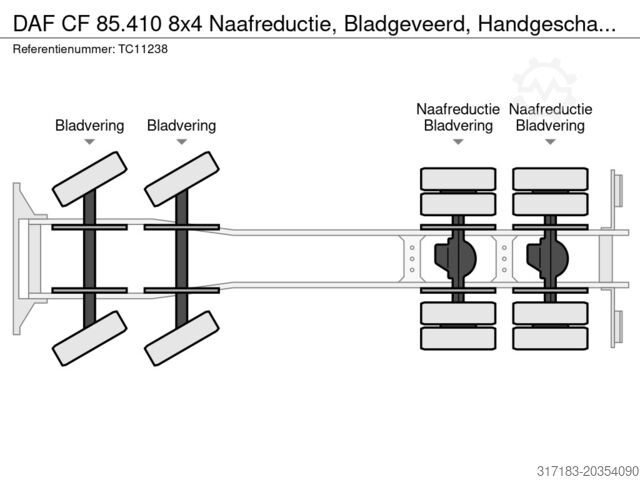 DAF CF 85.410 8x4 Naafreductie, Bladgeveerd, Handgescha...

Referentienummer: TC11238

Bladvering

Bladvering

Naafreductie
Bladvering

Naafreductie
Bladvering

317183-20354090