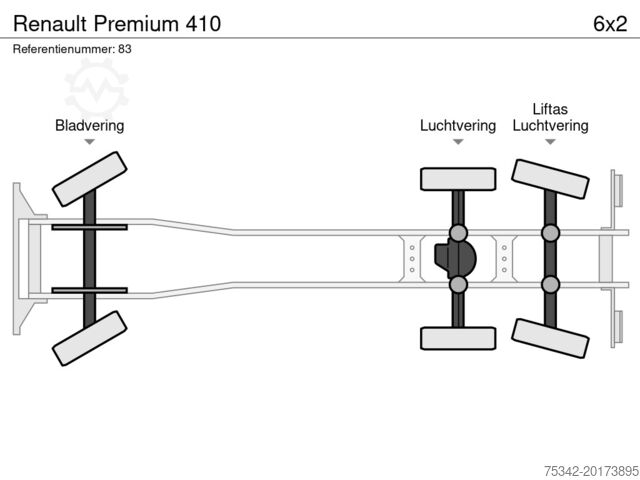 Renault Premium 410

6x2

Referentienummer: 83

Bladvering

Luchtvering

Liftas
Luchtvering

75342-20173895