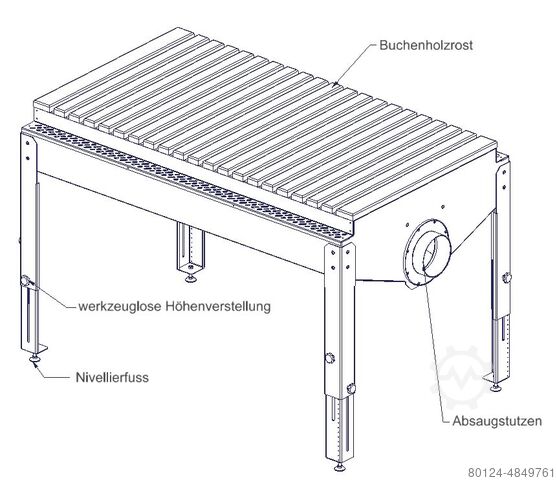 Buchenholzrost

werkzeuglose Höhenverstellung

Nivellierfuss

Absaugstutzen

80124-4849761