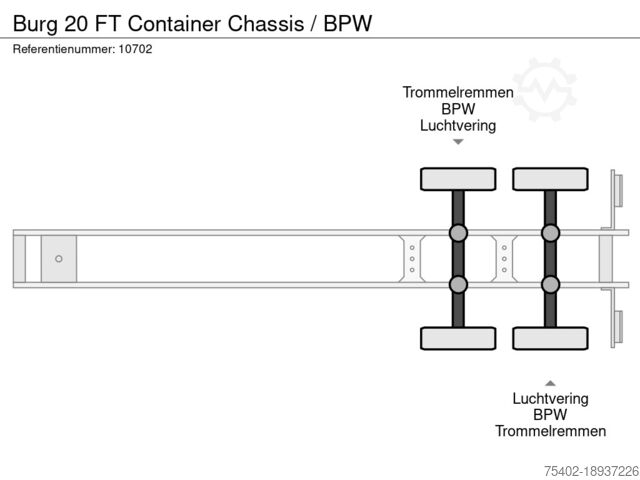 Burg 20 FT Container Chassis / BPW
Referentienummer: 10702

Trommelremmen
BPW
Luchtvering

Luchtvering
BPW
Trommelremmen

75402-18937226